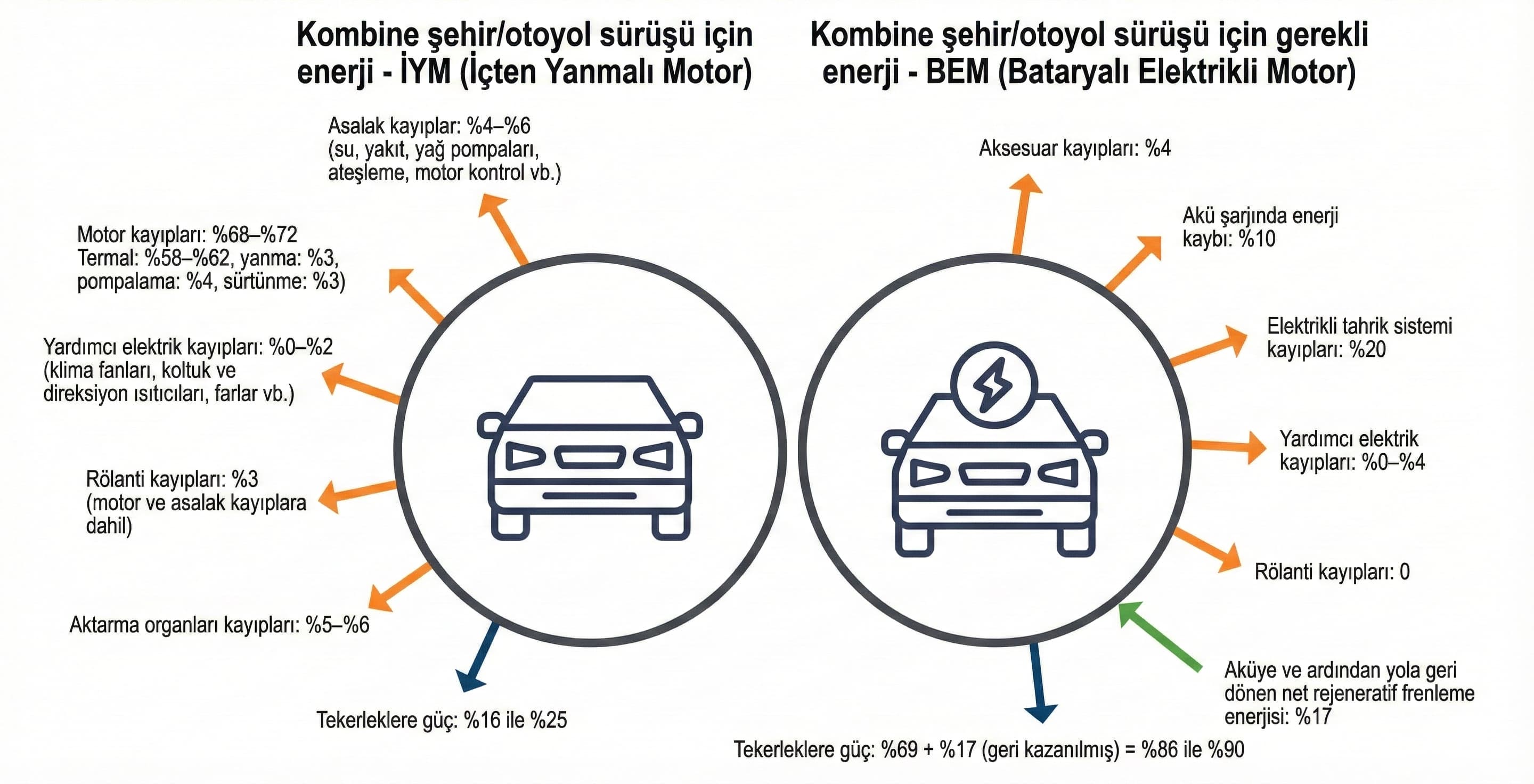 Kombine şehir/otoyol sürüşü için enerji - İYM (İçten Yanmalı Motor)

Asalak kayıplar: %4–%6
(su, yakıt, yağ pompaları, ateşleme, motor kontrol vb.)

Motor kayıpları: %68–%72
Termal: %58–%62, yanma: %3, pompalama: %4, sürtünme: %3)

Yardımcı elektrik kayıpları: %0–%2
(klima fanları, koltuk ve direksiyon ısıtıcıları, farlar vb.)

Rölanti kayıpları: %3
(motor ve asalak kayıplara dahil)

Aktarma organları kayıpları: %5–%6

Tekerleklere güç: %16 ile %25

Kombine şehir/otoyol sürüşü için gerekli enerji - BEM (Bataryalı Elektrikli Motor)

Aksesuar kayıpları: %4

Akü şarjında enerji kaybı: %10

Elektrikli tahrik sistemi kayıpları: %20

Yardımcı elektrik kayıpları: %0–%4

Rölanti kayıpları: 0

Aküye ve ardından yola geri dönen net rejeneratif frenleme enerjisi: %17

Tekerleklere güç: %69 + %17 (geri kazanılmış) = %86 ile %90